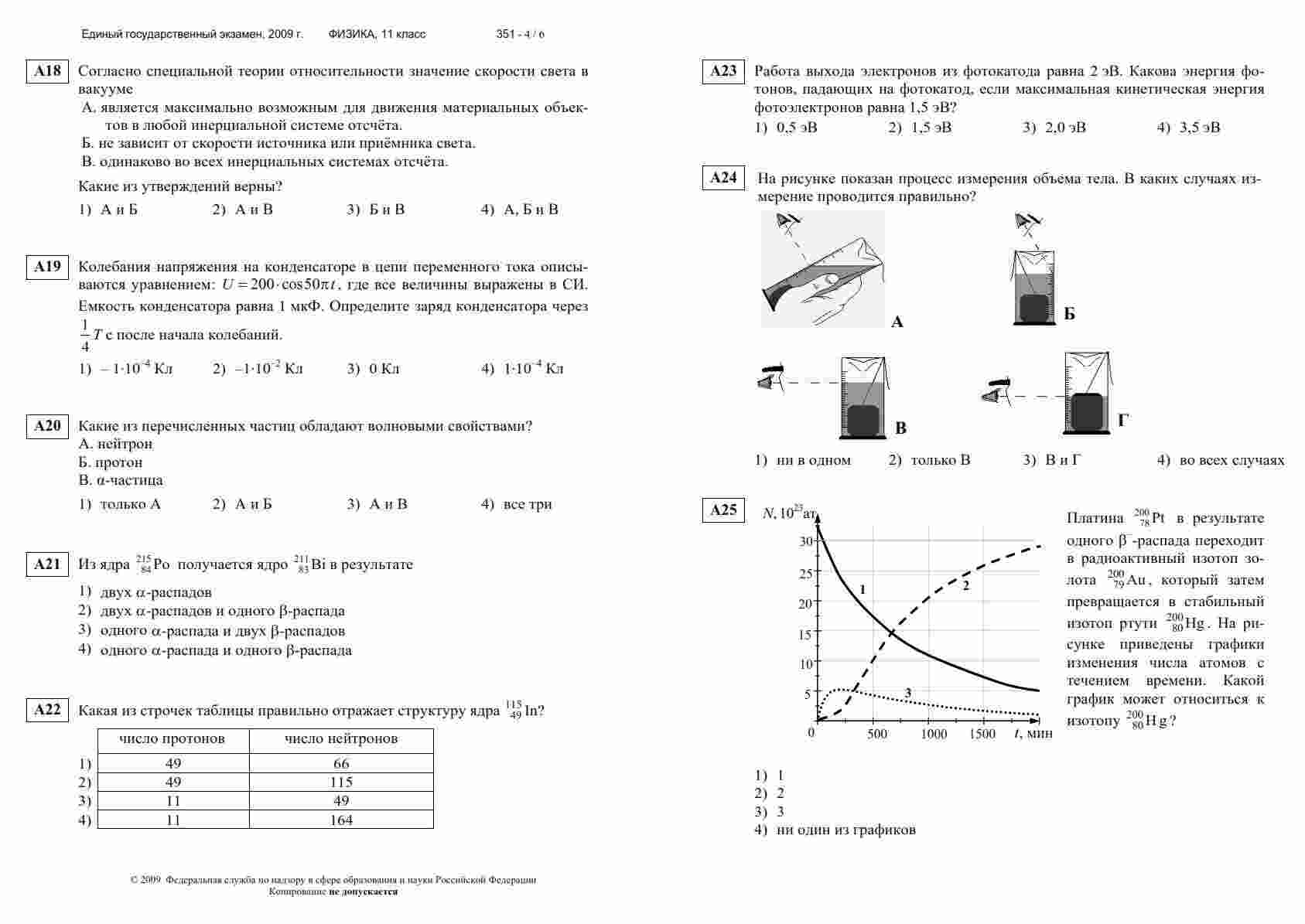 Единый государственный экзамен, 2009 г. ФИЗИКА, 11 класс 351 - 4 / 6

A18 Согласно специальной теории относительности значение скорости света в вакууме
А. является максимально возможным для движения материальных объектов в любой инерциальной системе отсчёта.
Б. не зависит от скорости источника или приёмника света.
В. одинаково во всех инерциальных системах отсчёта.

Какие из утверждений верны?
1) А и Б 2) А и В 3) Б и В 4) А, Б и В

A19 Колебания напряжения на конденсаторе в цепи переменного тока описываются уравнением: $U = 200 \cdot \cos 50\pi t$, где все величины выражены в СИ. Емкость конденсатора равна 1 мкФ. Определите заряд конденсатора через $\frac{1}{4}T$ с после начала колебаний.
1) $-1 \cdot 10^{-4}$ Кл 2) $-1 \cdot 10^{-2}$ Кл 3) 0 Кл 4) $1 \cdot 10^{-4}$ Кл

A20 Какие из перечисленных частиц обладают волновыми свойствами?
А. нейтрон
Б. протон
В. α-частица
1) только А 2) А и Б 3) А и В 4) все три

A21 Из ядра $^{215}_{84}Po$ получается ядро $^{211}_{83}Bi$ в результате
1) двух α-распадов
2) двух α-распадов и одного β-распада
3) одного α-распада и двух β-распадов
4) одного α-распада и одного β-распада

A22 Какая из строчек таблицы правильно отражает структуру ядра $^{115}_{49}In$?

| | число протонов | число нейтронов |
|---|---|---|
| 1) | 49 | 66 |
| 2) | 49 | 115 |
| 3) | 11 | 49 |
| 4) | 11 | 164 |

© 2009 Федеральная служба по надзору в сфере образования и науки Российской Федерации
Копирование не допускается

A23 Работа выхода электронов из фотокатода равна 2 эВ. Какова энергия фотонов, падающих на фотокатод, если максимальная кинетическая энергия фотоэлектронов равна 1,5 эВ?
1) 0,5 эВ 2) 1,5 эВ 3) 2,0 эВ 4) 3,5 эВ

A24 На рисунке показан процесс измерения объема тела. В каких случаях измерение проводится правильно?
А
Б
В
Г
1) ни в одном 2) только В 3) В и Г 4) во всех случаях

A25
$N, 10^{23}$ ат
30
25
20
15
10
5
0
500 1000 1500 $t$, мин
1
2
3

Платина $^{200}_{78}Pt$ в результате одного $\beta^-$-распада переходит в радиоактивный изотоп золота $^{200}_{79}Au$, который затем превращается в стабильный изотоп ртути $^{200}_{80}Hg$. На рисунке приведены графики изменения числа атомов с течением времени. Какой график может относиться к изотопу $^{200}_{80}Hg$?

1) 1
2) 2
3) 3
4) ни один из графиков