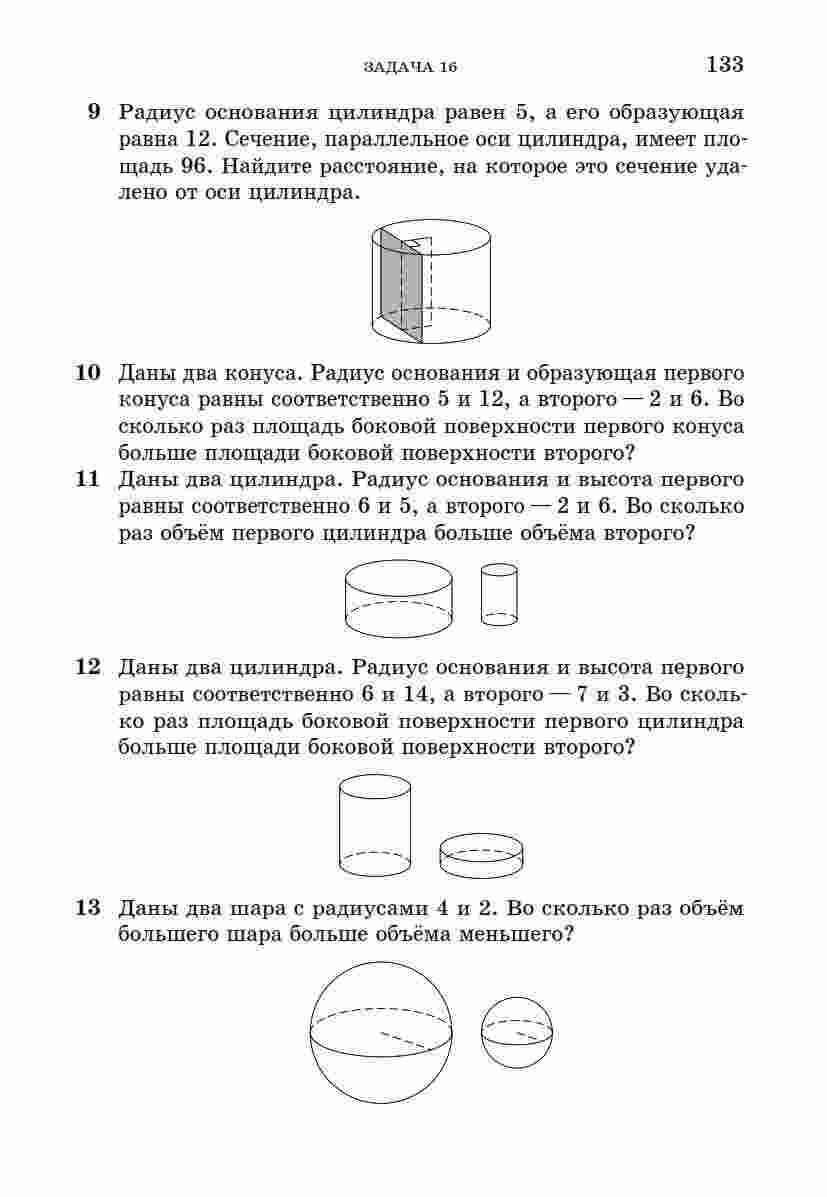 ЗАДАЧА 16 133

9 Радиус основания цилиндра равен 5, а его образующая равна 12. Сечение, параллельное оси цилиндра, имеет площадь 96. Найдите расстояние, на которое это сечение удалено от оси цилиндра.

10 Даны два конуса. Радиус основания и образующая первого конуса равны соответственно 5 и 12, а второго — 2 и 6. Во сколько раз площадь боковой поверхности первого конуса больше площади боковой поверхности второго?

11 Даны два цилиндра. Радиус основания и высота первого равны соответственно 6 и 5, а второго — 2 и 6. Во сколько раз объём первого цилиндра больше объёма второго?

12 Даны два цилиндра. Радиус основания и высота первого равны соответственно 6 и 14, а второго — 7 и 3. Во сколько раз площадь боковой поверхности первого цилиндра больше площади боковой поверхности второго?

13 Даны два шара с радиусами 4 и 2. Во сколько раз объём большего шара больше объёма меньшего?