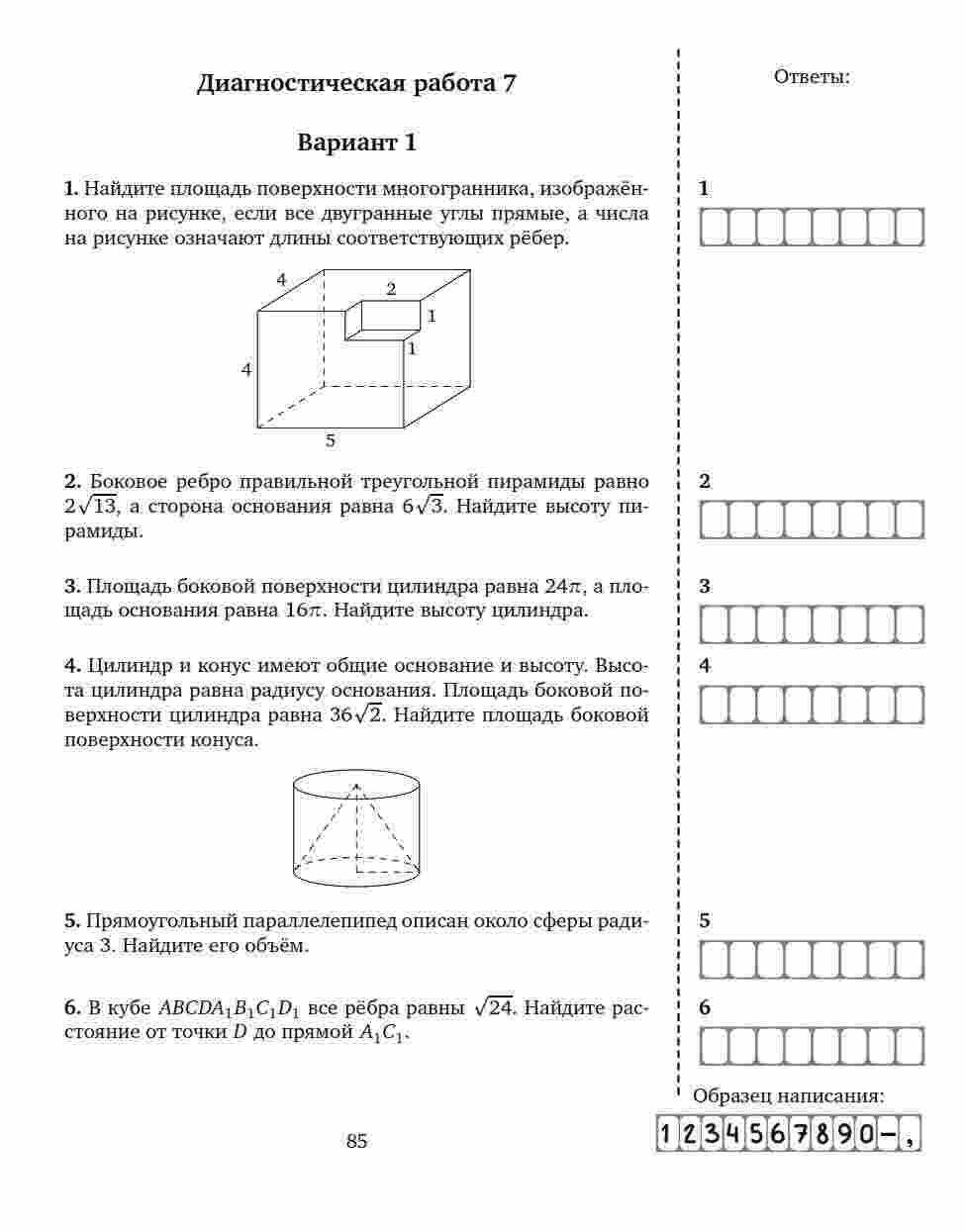 Диагностическая работа 7

Вариант 1

1. Найдите площадь поверхности многогранника, изображённого на рисунке, если все двугранные углы прямые, а числа на рисунке означают длины соответствующих рёбер.

4
2
1
1
4
5

2. Боковое ребро правильной треугольной пирамиды равно $2\sqrt{13}$, а сторона основания равна $6\sqrt{3}$. Найдите высоту пирамиды.

3. Площадь боковой поверхности цилиндра равна $24\pi$, а площадь основания равна $16\pi$. Найдите высоту цилиндра.

4. Цилиндр и конус имеют общие основание и высоту. Высота цилиндра равна радиусу основания. Площадь боковой поверхности цилиндра равна $36\sqrt{2}$. Найдите площадь боковой поверхности конуса.

5. Прямоугольный параллелепипед описан около сферы радиуса 3. Найдите его объём.

6. В кубе $ABCDA_1B_1C_1D_1$ все рёбра равны $\sqrt{24}$. Найдите расстояние от точки $D$ до прямой $A_1C_1$.

85

Ответы:

1

2

3

4

5

6

Образец написания:
1234567890-,