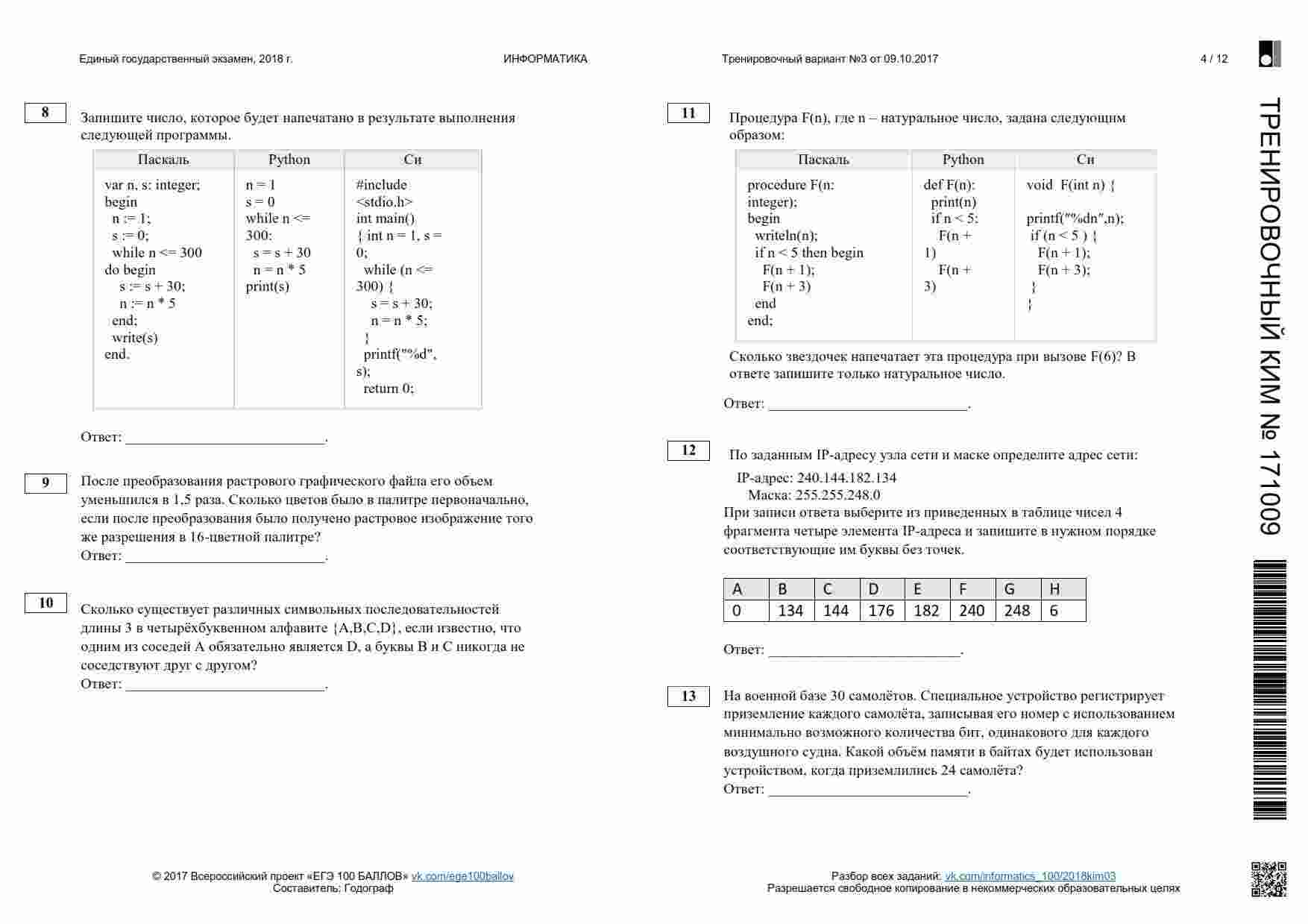 Единый государственный экзамен, 2018 г.

ИНФОРМАТИКА

Тренировочный вариант №3 от 09.10.2017

4 / 12

8

Запишите число, которое будет напечатано в результате выполнения следующей программы.

| Паскаль | Python | Си |
|---|---|---|
| var n, s: integer; begin n := 1; s := 0; while n <= 300 do begin s := s + 30; n := n * 5 end; write(s) end. | n = 1 s = 0 while n <= 300: s = s + 30 n = n * 5 print(s) | #include <stdio.h> int main() { int n = 1, s = 0; while (n <= 300) { s = s + 30; n = n * 5; } printf("%d", s); return 0; |

Ответ: ___________________________.

9

После преобразования растрового графического файла его объем уменьшился в 1,5 раза. Сколько цветов было в палитре первоначально, если после преобразования было получено растровое изображение того же разрешения в 16-цветной палитре?
Ответ: ___________________________.

10

Сколько существует различных символьных последовательностей длины 3 в четырёхбуквенном алфавите {A,B,C,D}, если известно, что одним из соседей A обязательно является D, а буквы B и C никогда не соседствуют друг с другом?
Ответ: ___________________________.

11

Процедура F(n), где n – натуральное число, задана следующим образом:

| Паскаль | Python | Си |
|---|---|---|
| procedure F(n: integer); begin writeln(n); if n < 5 then begin F(n + 1); F(n + 3) end end; | def F(n): print(n) if n < 5: F(n + 1) F(n + 3) | void F(int n) { printf("%dn",n); if (n < 5 ) { F(n + 1); F(n + 3); } } |

Сколько звездочек напечатает эта процедура при вызове F(6)? В ответе запишите только натуральное число.

Ответ: ___________________________.

12

По заданным IP-адресу узла сети и маске определите адрес сети:
IP-адрес: 240.144.182.134
Маска: 255.255.248.0
При записи ответа выберите из приведенных в таблице чисел 4 фрагмента четыре элемента IP-адреса и запишите в нужном порядке соответствующие им буквы без точек.

| A | B | C | D | E | F | G | H |
|---|---|---|---|---|---|---|---|
| 0 | 134 | 144 | 176 | 182 | 240 | 248 | 6 |

Ответ: ___________________________.

13

На военной базе 30 самолётов. Специальное устройство регистрирует приземление каждого самолёта, записывая его номер с использованием минимально возможного количества бит, одинакового для каждого воздушного судна. Какой объём памяти в байтах будет использован устройством, когда приземлились 24 самолёта?
Ответ: ___________________________.

ТРЕНИРОВОЧНЫЙ КИМ № 171009

© 2017 Всероссийский проект «ЕГЭ 100 БАЛЛОВ» vk.com/ege100ballov
Составитель: Годограф

Разбор всех заданий: vk.com/informatics_100/2018kim03
Разрешается свободное копирование в некоммерческих образовательных целях