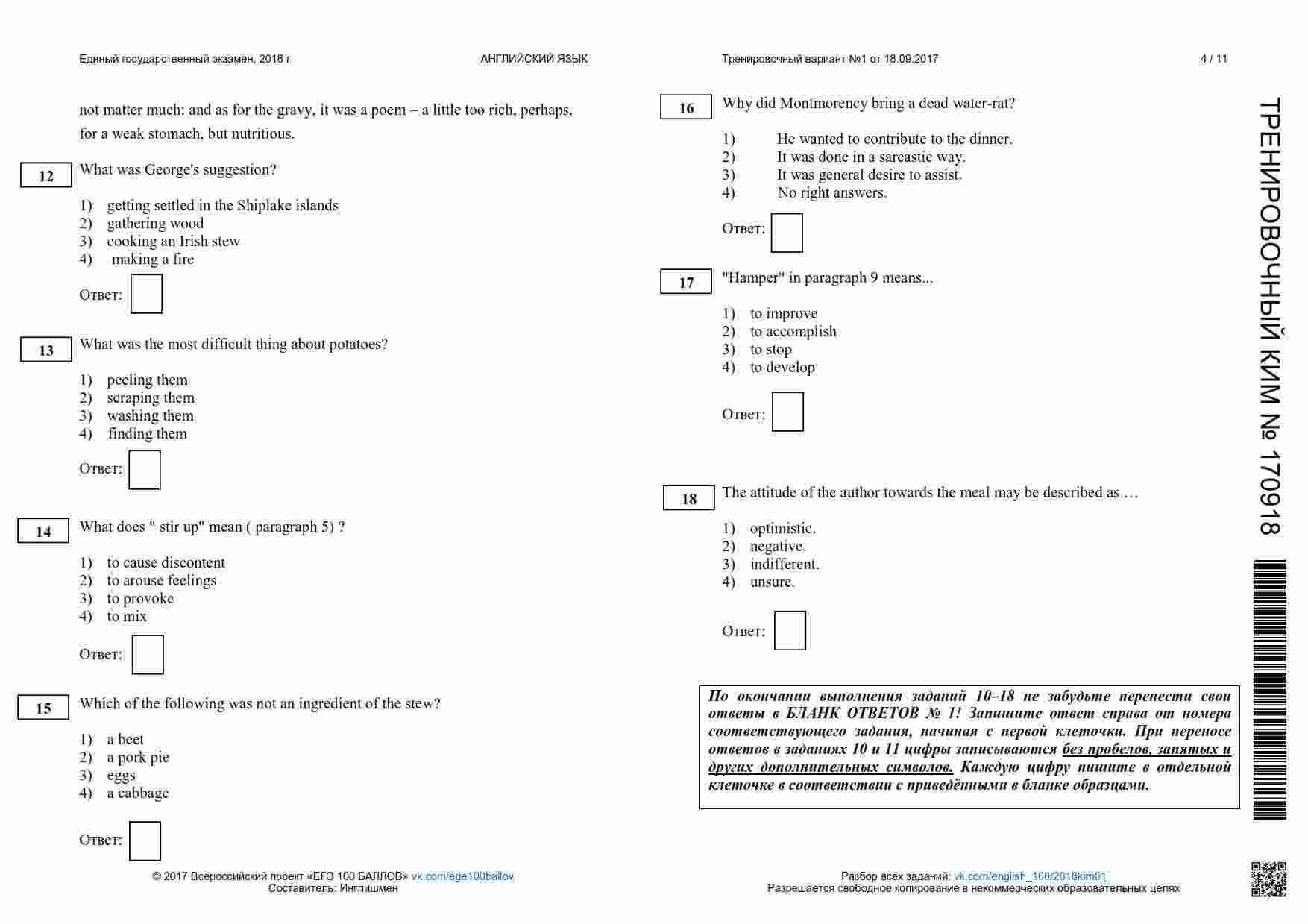 Единый государственный экзамен, 2018 г.

АНГЛИЙСКИЙ ЯЗЫК

Тренировочный вариант №1 от 18.09.2017

4 / 11

not matter much: and as for the gravy, it was a poem – a little too rich, perhaps, for a weak stomach, but nutritious.

12 What was George's suggestion?

1) getting settled in the Shiplake islands
2) gathering wood
3) cooking an Irish stew
4) making a fire

Ответ:

13 What was the most difficult thing about potatoes?

1) peeling them
2) scraping them
3) washing them
4) finding them

Ответ:

14 What does " stir up" mean ( paragraph 5) ?

1) to cause discontent
2) to arouse feelings
3) to provoke
4) to mix

Ответ:

15 Which of the following was not an ingredient of the stew?

1) a beet
2) a pork pie
3) eggs
4) a cabbage

Ответ:

16 Why did Montmorency bring a dead water-rat?

1) He wanted to contribute to the dinner.
2) It was done in a sarcastic way.
3) It was general desire to assist.
4) No right answers.

Ответ:

17 "Hamper" in paragraph 9 means...

1) to improve
2) to accomplish
3) to stop
4) to develop

Ответ:

18 The attitude of the author towards the meal may be described as …

1) optimistic.
2) negative.
3) indifferent.
4) unsure.

Ответ:

По окончании выполнения заданий 10–18 не забудьте перенести свои ответы в БЛАНК ОТВЕТОВ № 1! Запишите ответ справа от номера соответствующего задания, начиная с первой клеточки. При переносе ответов в заданиях 10 и 11 цифры записываются без пробелов, запятых и других дополнительных символов. Каждую цифру пишите в отдельной клеточке в соответствии с приведёнными в бланке образцами.

ТРЕНИРОВОЧНЫЙ КИМ № 170918

© 2017 Всероссийский проект «ЕГЭ 100 БАЛЛОВ» vk.com/ege100ballov
Составитель: Инглишмен

Разбор всех заданий: vk.com/english_100/2018kim01
Разрешается свободное копирование в некоммерческих образовательных целях